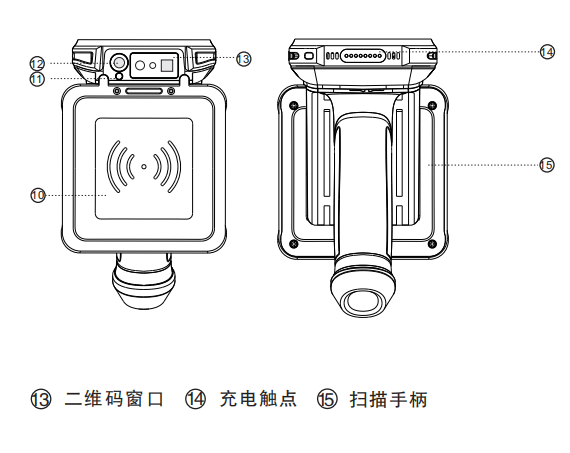 ⑫
⑪
⑬
⑩
⑭
⑮

⑬ 二维码窗口 ⑭ 充电触点 ⑮ 扫描手柄